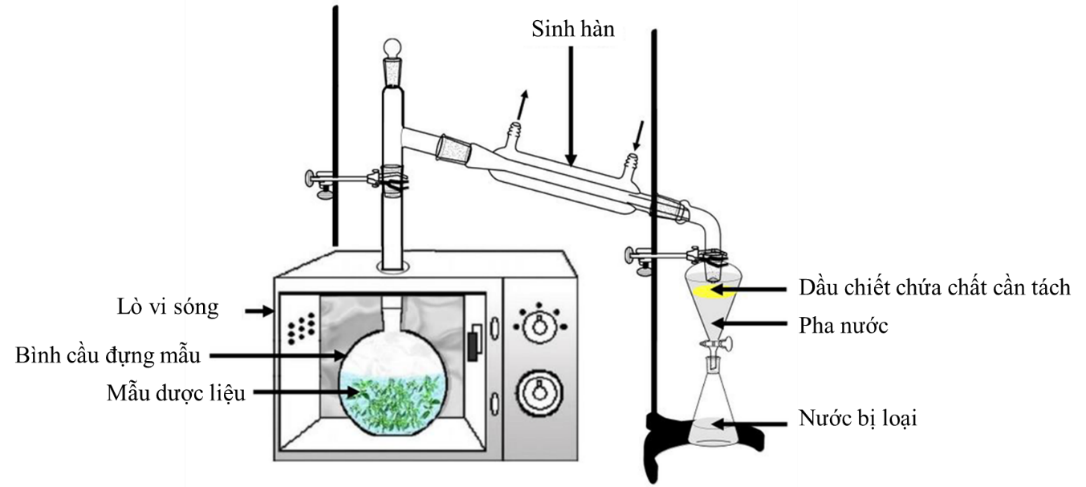 Sinh hàn

Lò vi sóng

Bình cầu đựng mẫu

Mẫu dược liệu

Dầu chiết chứa chất cần tách

Pha nước

Nước bị loại